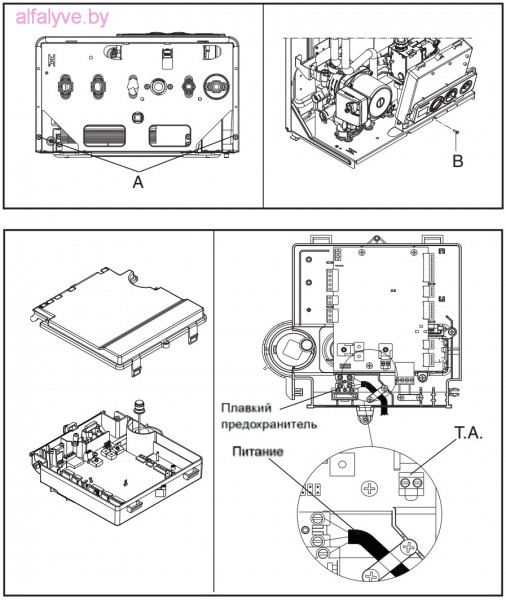 alfalyve.by

A

B

Плавкий предохранитель

Питание

T.A.